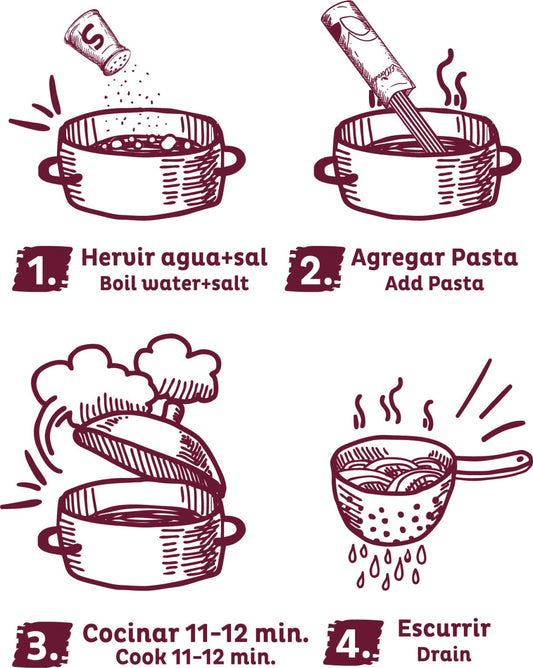 S

1. Hervir agua+sal
Boil water+salt

2. Agregar Pasta
Add Pasta

3. Cocinar 11-12 min.
Cook 11-12 min.

4. Escurrir
Drain