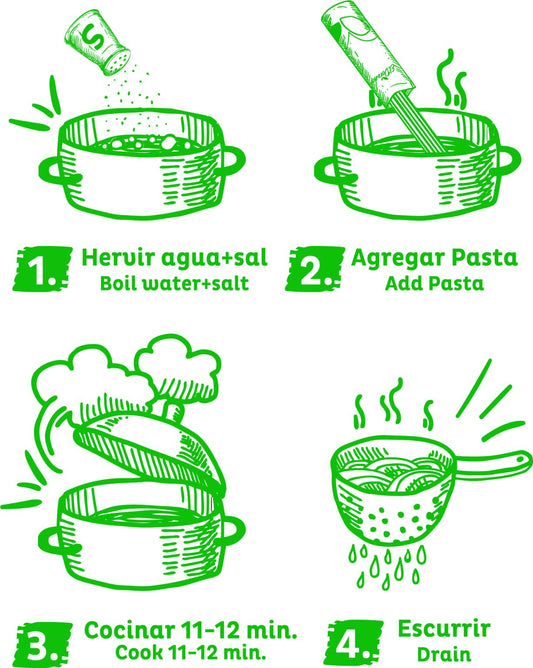 S

1. Hervir agua+sal
Boil water+salt

2. Agregar Pasta
Add Pasta

3. Cocinar 11-12 min.
Cook 11-12 min.

4. Escurrir
Drain