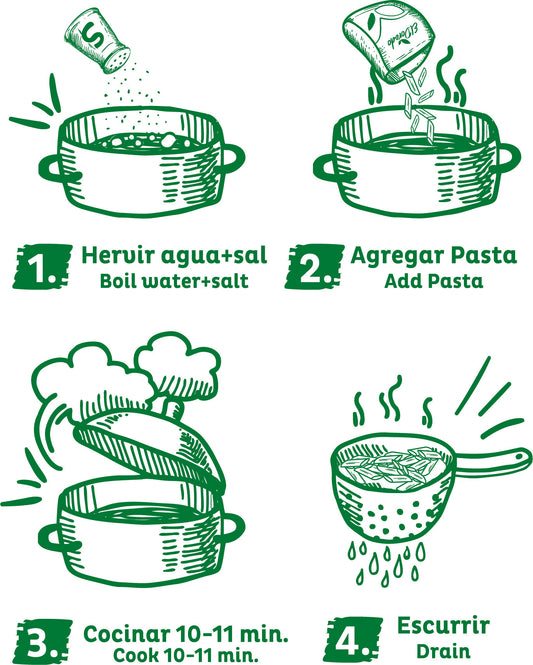 S

El Dorado

1. Hervir agua+sal
Boil water+salt

2. Agregar Pasta
Add Pasta

3. Cocinar 10-11 min.
Cook 10-11 min.

4. Escurrir
Drain