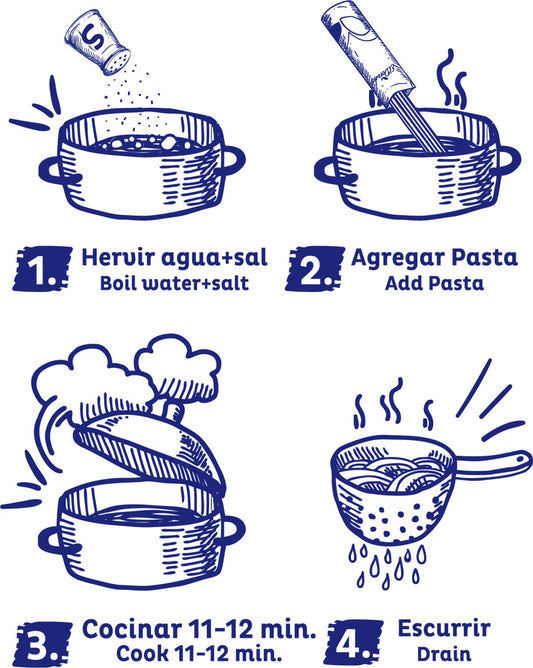 S

1. Hervir agua+sal
Boil water+salt

2. Agregar Pasta
Add Pasta

3. Cocinar 11-12 min.
Cook 11-12 min.

4. Escurrir
Drain