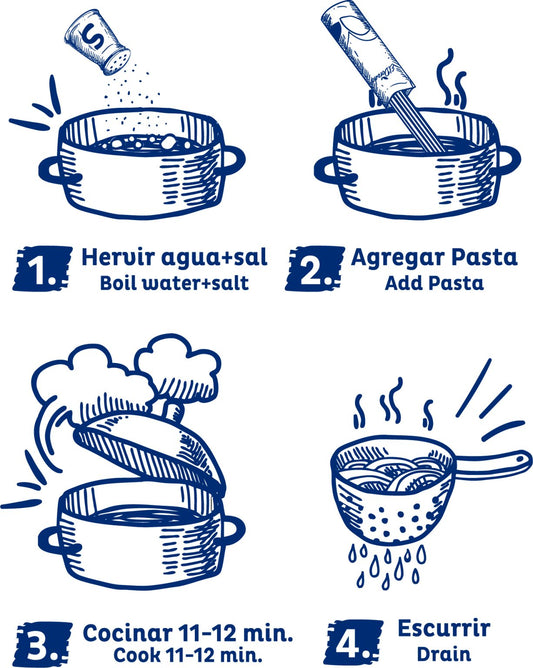 S

1. Hervir agua+sal
Boil water+salt

2. Agregar Pasta
Add Pasta

3. Cocinar 11-12 min.
Cook 11-12 min.

4. Escurrir
Drain